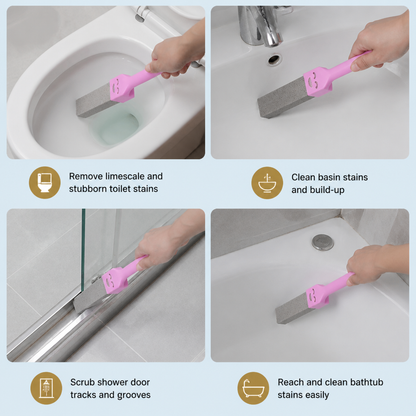 Remove limescale and stubborn toilet stains

Clean basin stains and build-up

Scrub shower door tracks and grooves

Reach and clean bathtub stains easily