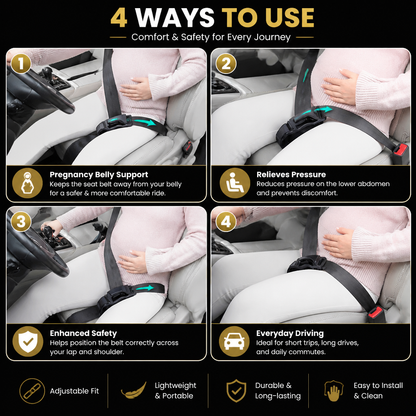 4 WAYS TO USE

Comfort & Safety for Every Journey

1

Pregnancy Belly Support
Keeps the seat belt away from your belly for a safer & more comfortable ride.

2

Relieves Pressure
Reduces pressure on the lower abdomen and prevents discomfort.

3

Enhanced Safety
Helps position the belt correctly across your lap and shoulder.

4

Everyday Driving
Ideal for short trips, long drives, and daily commutes.

Adjustable Fit

Lightweight & Portable

Durable & Long-lasting

Easy to Install & Clean