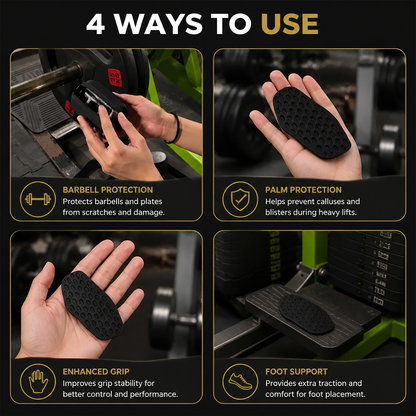 4 WAYS TO USE

BARBELL PROTECTION
Protects barbells and plates from scratches and damage.

PALM PROTECTION
Helps prevent calluses and blisters during heavy lifts.

ENHANCED GRIP
Improves grip stability for better control and performance.

FOOT SUPPORT
Provides extra traction and comfort for foot placement.